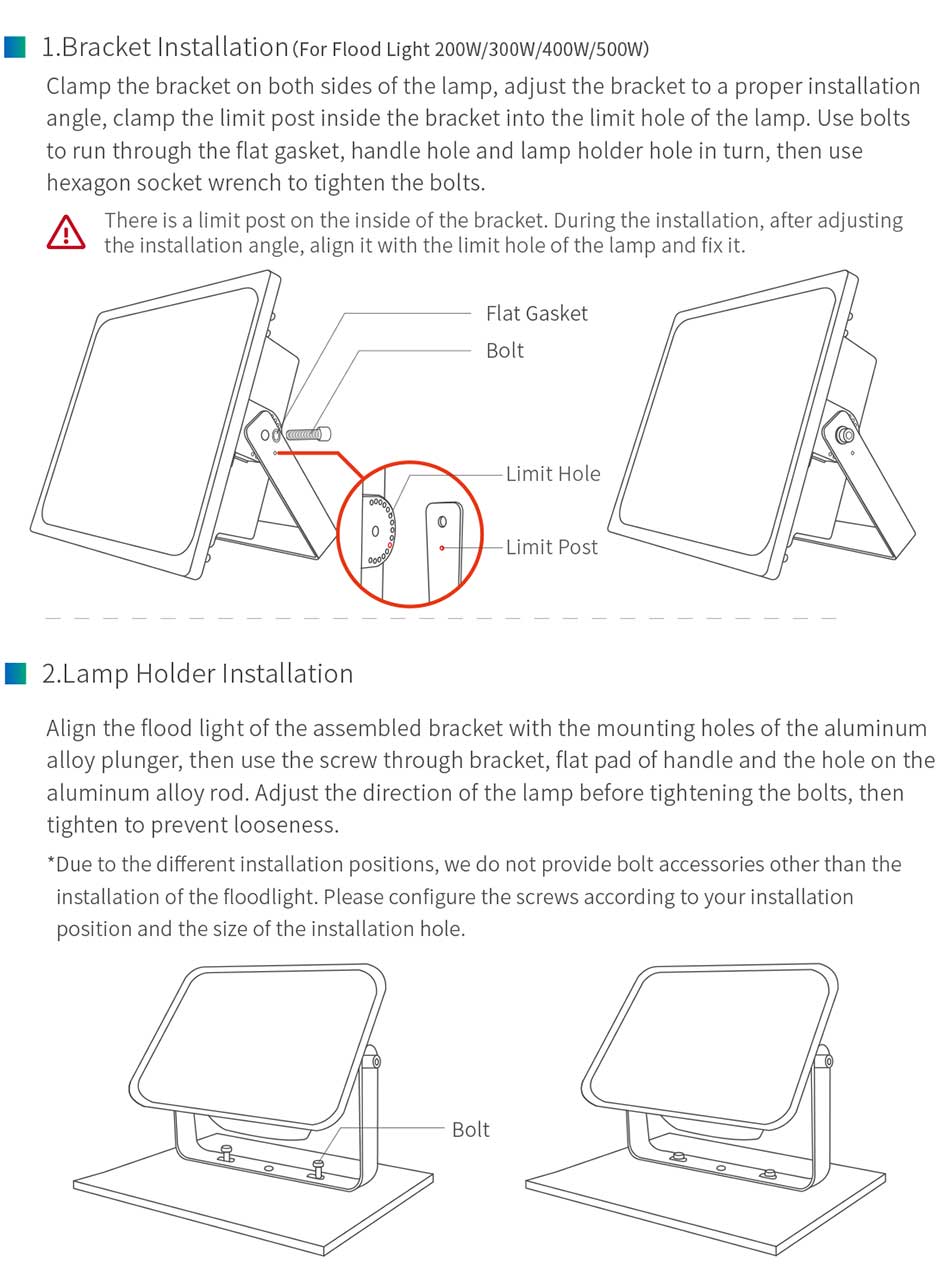 1.Bracket Installation (For Flood Light 200W/300W/400W/500W)

Clamp the bracket on both sides of the lamp, adjust the bracket to a proper installation angle, clamp the limit post inside the bracket into the limit hole of the lamp. Use bolts to run through the flat gasket, handle hole and lamp holder hole in turn, then use hexagon socket wrench to tighten the bolts.

There is a limit post on the inside of the bracket. During the installation, after adjusting the installation angle, align it with the limit hole of the lamp and fix it.

Flat Gasket

Bolt

Limit Hole

Limit Post

2.Lamp Holder Installation

Align the flood light of the assembled bracket with the mounting holes of the aluminum alloy plunger, then use the screw through bracket, flat pad of handle and the hole on the aluminum alloy rod. Adjust the direction of the lamp before tightening the bolts, then tighten to prevent looseness.

*Due to the different installation positions, we do not provide bolt accessories other than the installation of the floodlight. Please configure the screws according to your installation position and the size of the installation hole.

Bolt