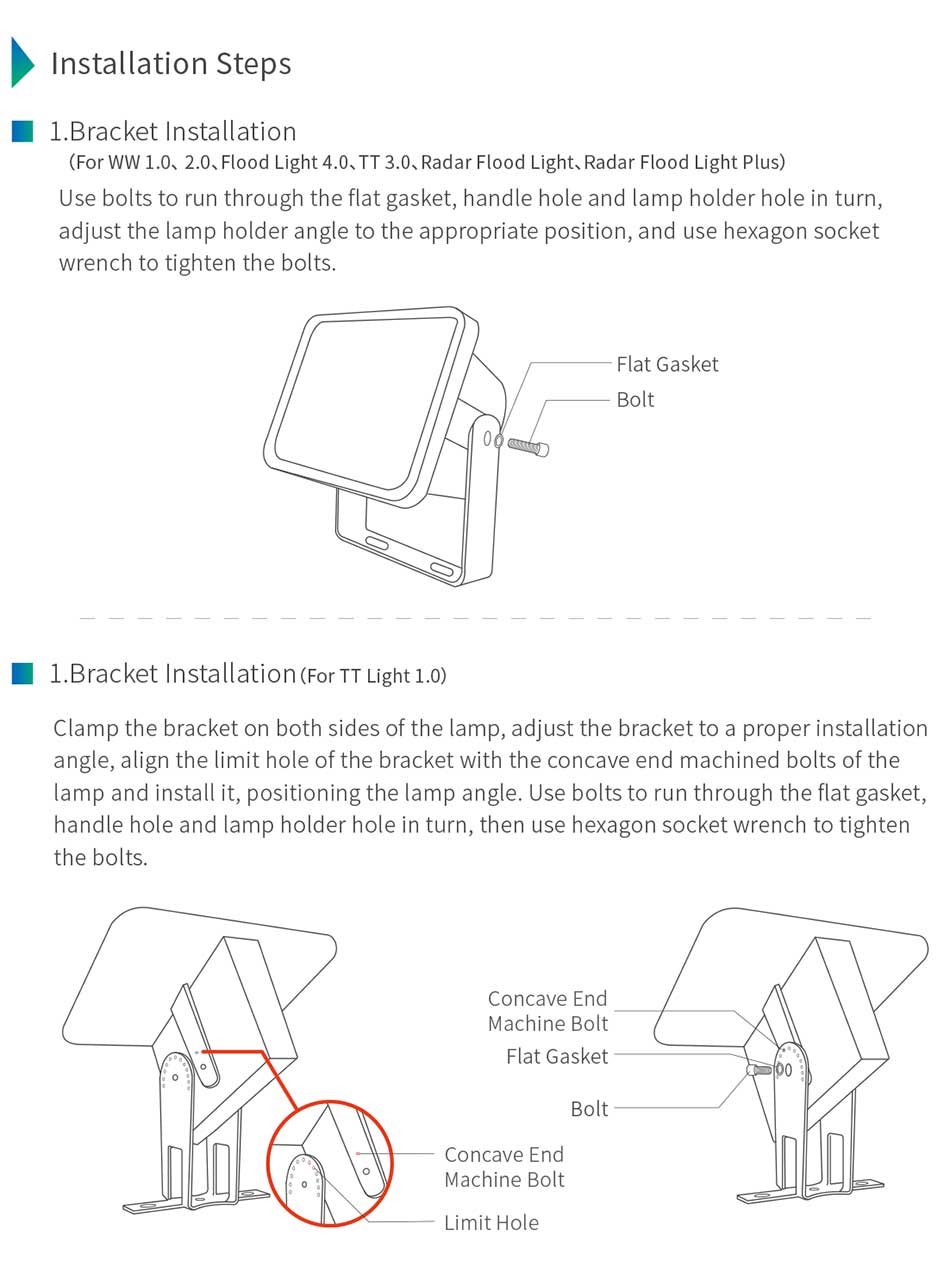 Installation Steps

1.Bracket Installation
(For WW 1.0、2.0、Flood Light 4.0、TT 3.0、Radar Flood Light、Radar Flood Light Plus)

Use bolts to run through the flat gasket, handle hole and lamp holder hole in turn, adjust the lamp holder angle to the appropriate position, and use hexagon socket wrench to tighten the bolts.

Flat Gasket
Bolt

1.Bracket Installation (For TT Light 1.0)

Clamp the bracket on both sides of the lamp, adjust the bracket to a proper installation angle, align the limit hole of the bracket with the concave end machined bolts of the lamp and install it, positioning the lamp angle. Use bolts to run through the flat gasket, handle hole and lamp holder hole in turn, then use hexagon socket wrench to tighten the bolts.

Concave End Machine Bolt
Limit Hole

Concave End Machine Bolt
Flat Gasket
Bolt