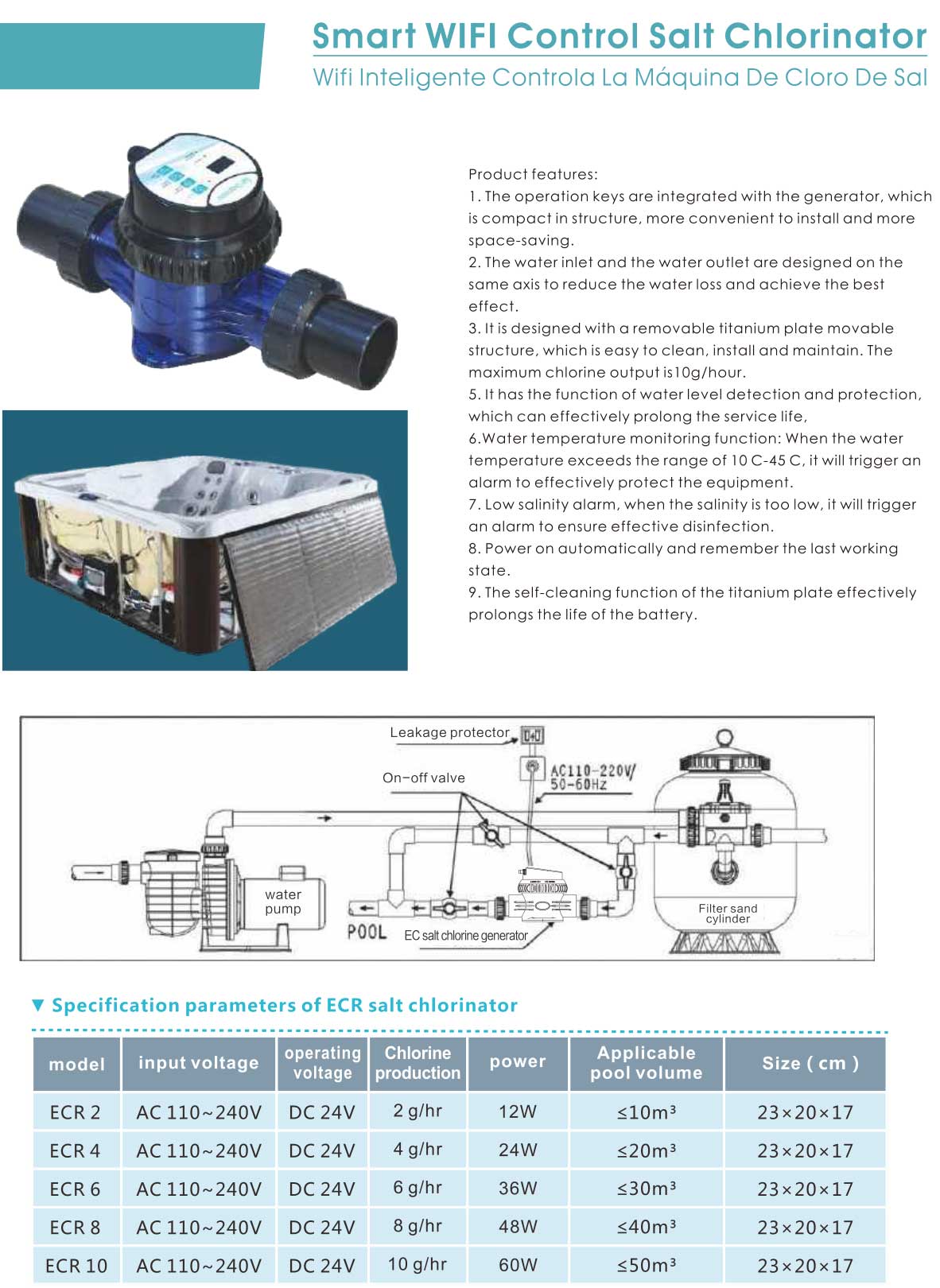 Smart WIFI Control Salt Chlorinator
Wifi Inteligente Controla La Máquina De Cloro De Sal

Product features:
1. The operation keys are integrated with the generator, which is compact in structure, more convenient to install and more space-saving.
2. The water inlet and the water outlet are designed on the same axis to reduce the water loss and achieve the best effect.
3. It is designed with a removable titanium plate movable structure, which is easy to clean, install and maintain. The maximum chlorine output is10g/hour.
5. It has the function of water level detection and protection, which can effectively prolong the service life,
6.Water temperature monitoring function: When the water temperature exceeds the range of 10 C-45 C, it will trigger an alarm to effectively protect the equipment.
7. Low salinity alarm, when the salinity is too low, it will trigger an alarm to ensure effective disinfection.
8. Power on automatically and remember the last working state.
9. The self-cleaning function of the titanium plate effectively prolongs the life of the battery.

Leakage protector
On-off valve
AC110-220V/ 50-60Hz
water pump
POOL
EC salt chlorine generator
Filter sand cylinder

▼ Specification parameters of ECR salt chlorinator

| model | input voltage | operating voltage | Chlorine production | power | Applicable pool volume | Size ( cm ) |
|---|---|---|---|---|---|---|
| ECR 2 | AC 110~240V | DC 24V | 2 g/hr | 12W | ≤10m³ | 23×20×17 |
| ECR 4 | AC 110~240V | DC 24V | 4 g/hr | 24W | ≤20m³ | 23×20×17 |
| ECR 6 | AC 110~240V | DC 24V | 6 g/hr | 36W | ≤30m³ | 23×20×17 |
| ECR 8 | AC 110~240V | DC 24V | 8 g/hr | 48W | ≤40m³ | 23×20×17 |
| ECR 10 | AC 110~240V | DC 24V | 10 g/hr | 60W | ≤50m³ | 23×20×17 |